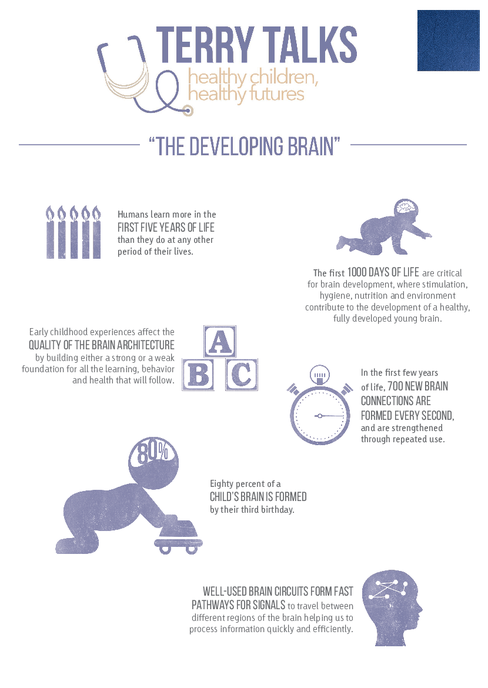 TERRY TALKS
healthy children, healthy futures

"THE DEVELOPING BRAIN"

Humans learn more in the FIRST FIVE YEARS OF LIFE than they do at any other period of their lives.

The first 1000 DAYS OF LIFE are critical for brain development, where stimulation, hygiene, nutrition and environment contribute to the development of a healthy, fully developed young brain.

Early childhood experiences affect the QUALITY OF THE BRAIN ARCHITECTURE by building either a strong or a weak foundation for all the learning, behavior and health that will follow.

A
B C

In the first few years of life, 700 NEW BRAIN CONNECTIONS ARE FORMED EVERY SECOND, and are strengthened through repeated use.

80%

Eighty percent of a CHILD'S BRAIN IS FORMED by their third birthday.

WELL-USED BRAIN CIRCUITS FORM FAST PATHWAYS FOR SIGNALS to travel between different regions of the brain helping us to process information quickly and efficiently.